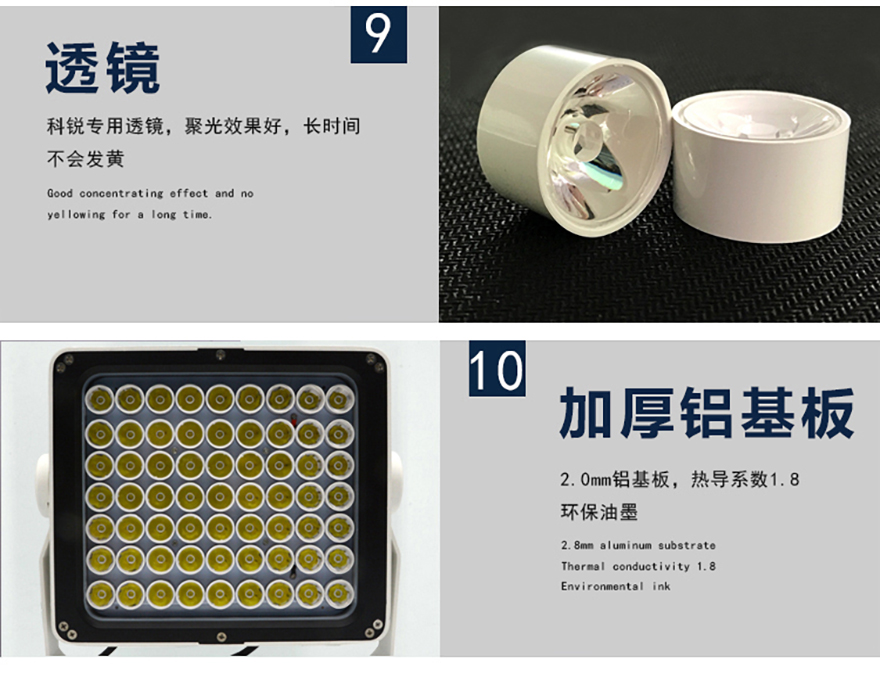 9

透镜

科锐专用透镜，聚光效果好，长时间不会发黄

Good concentrating effect and no yellowing for a long time.

10

加厚铝基板

2.0mm铝基板，热导系数1.8
环保油墨

2.8mm aluminum substrate
Thermal conductivity 1.8
Environmental ink